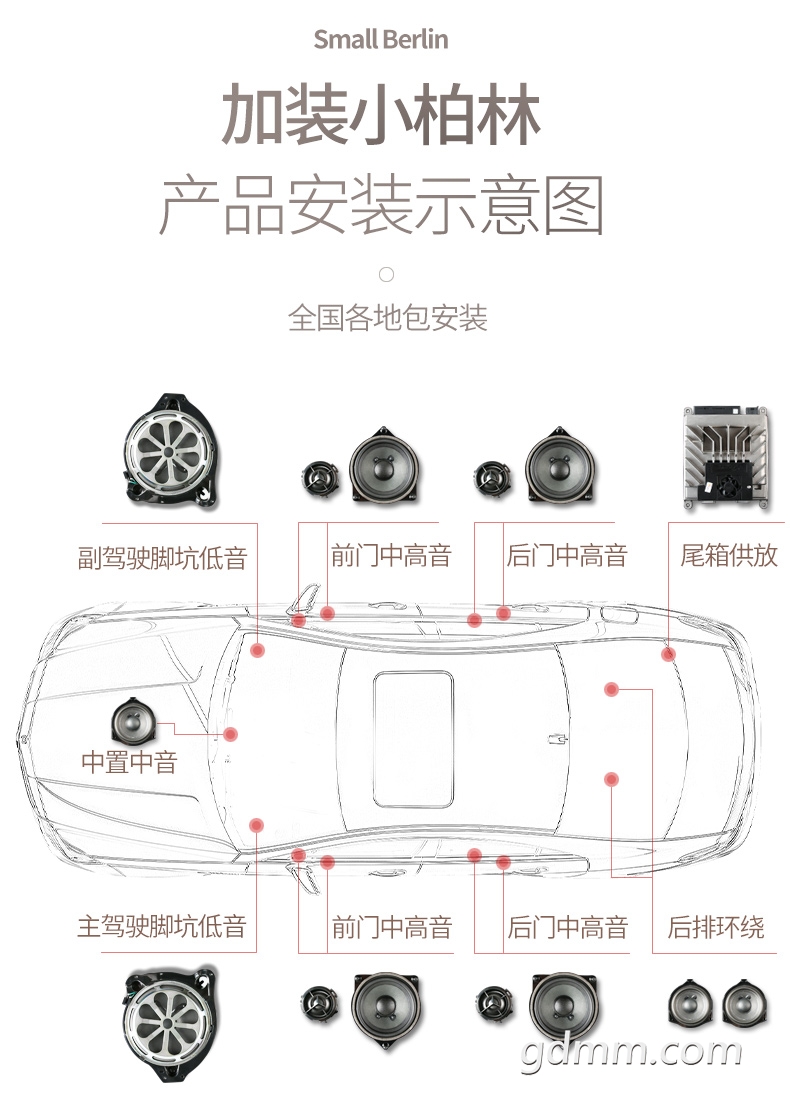 Small Berlin

加装小柏林

产品安装示意图

全国各地包安装

副驾驶脚坑低音

前门中高音

后门中高音

尾箱供放

中置中音

主驾驶脚坑低音

前门中高音

后门中高音

后排环绕

gdmm.com